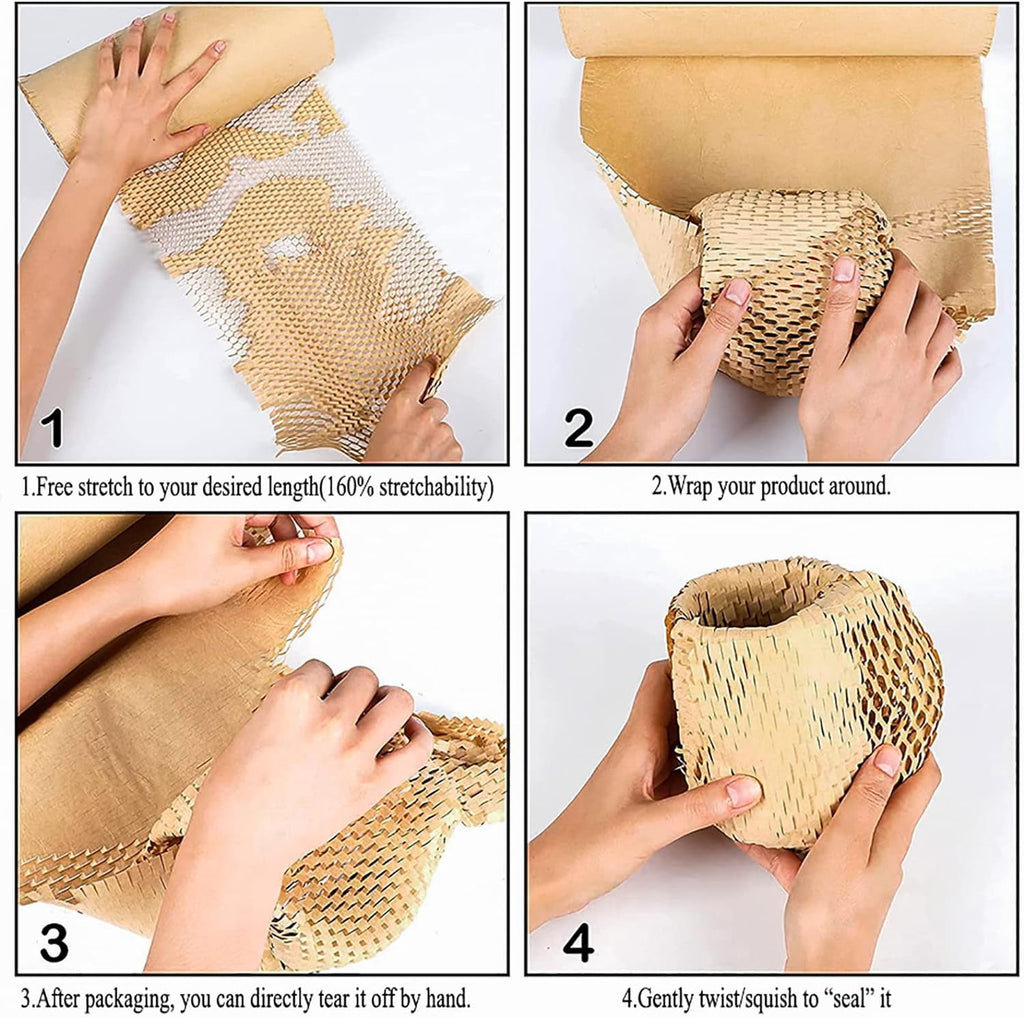 1

1.Free stretch to your desired length(160% stretchability)

2

2.Wrap your product around.

3

3.After packaging, you can directly tear it off by hand.

4

4.Gently twist/squish to “seal” it